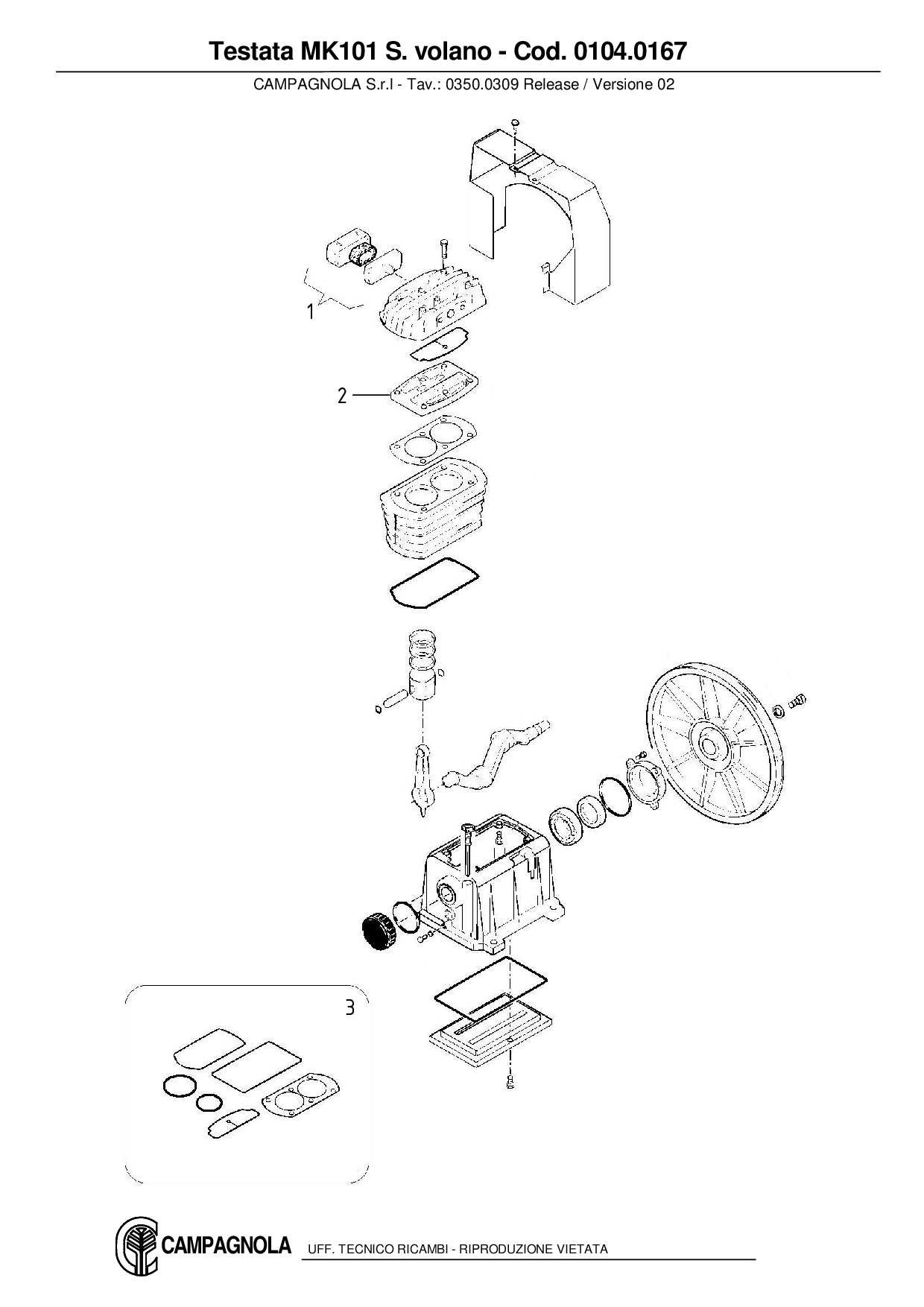 Testata MK101 S. volano - Cod. 0104.0167

CAMPAGNOLA S.r.l - Tav.: 0350.0309 Release / Versione 02

1

2

3

CAMPAGNOLA

UFF. TECNICO RICAMBI - RIPRODUZIONE VIETATA